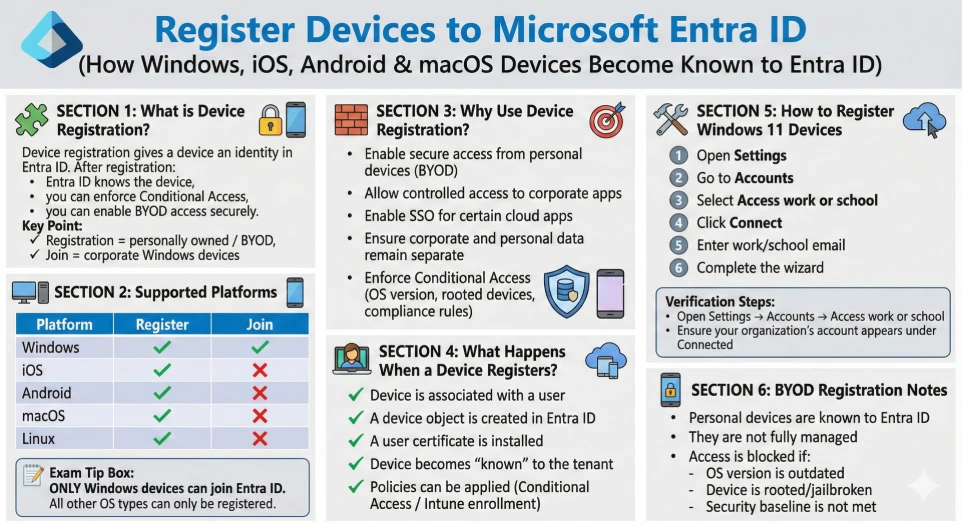 Register Devices to Microsoft Entra ID

(How Windows, iOS, Android & macOS Devices Become Known to Entra ID)

SECTION 1: What is Device Registration?

Device registration gives a device an identity in Entra ID. After registration:
• Entra ID knows the device,
• you can enforce Conditional Access,
• you can enable BYOD access securely.

Key Point:
✓ Registration = personally owned / BYOD,
✓ Join = corporate Windows devices

SECTION 2: Supported Platforms

| Platform | Register | Join |
|---|---|---|
| Windows | ✓ | ✓ |
| iOS | ✓ | ✗ |
| Android | ✓ | ✗ |
| macOS | ✓ | ✗ |
| Linux | ✓ | ✗ |

Exam Tip Box:
ONLY Windows devices can join Entra ID.
All other OS types can only be registered.

SECTION 3: Why Use Device Registration?

• Enable secure access from personal devices (BYOD)
• Allow controlled access to corporate apps
• Enable SSO for certain cloud apps
• Ensure corporate and personal data remain separate
• Enforce Conditional Access (OS version, rooted devices, compliance rules)

SECTION 4: What Happens When a Device Registers?

✓ Device is associated with a user
✓ A device object is created in Entra ID
✓ A user certificate is installed
✓ Device becomes "known" to the tenant
✓ Policies can be applied (Conditional Access / Intune enrollment)

SECTION 5: How to Register Windows 11 Devices

1 Open Settings
2 Go to Accounts
3 Select Access work or school
4 Click Connect
5 Enter work/school email
6 Complete the wizard

Verification Steps:
• Open Settings → Accounts → Access work or school
• Ensure your organization's account appears under Connected

SECTION 6: BYOD Registration Notes

• Personal devices are known to Entra ID
• They are not fully managed
• Access is blocked if:
- OS version is outdated
- Device is rooted/jailbroken
- Security baseline is not met